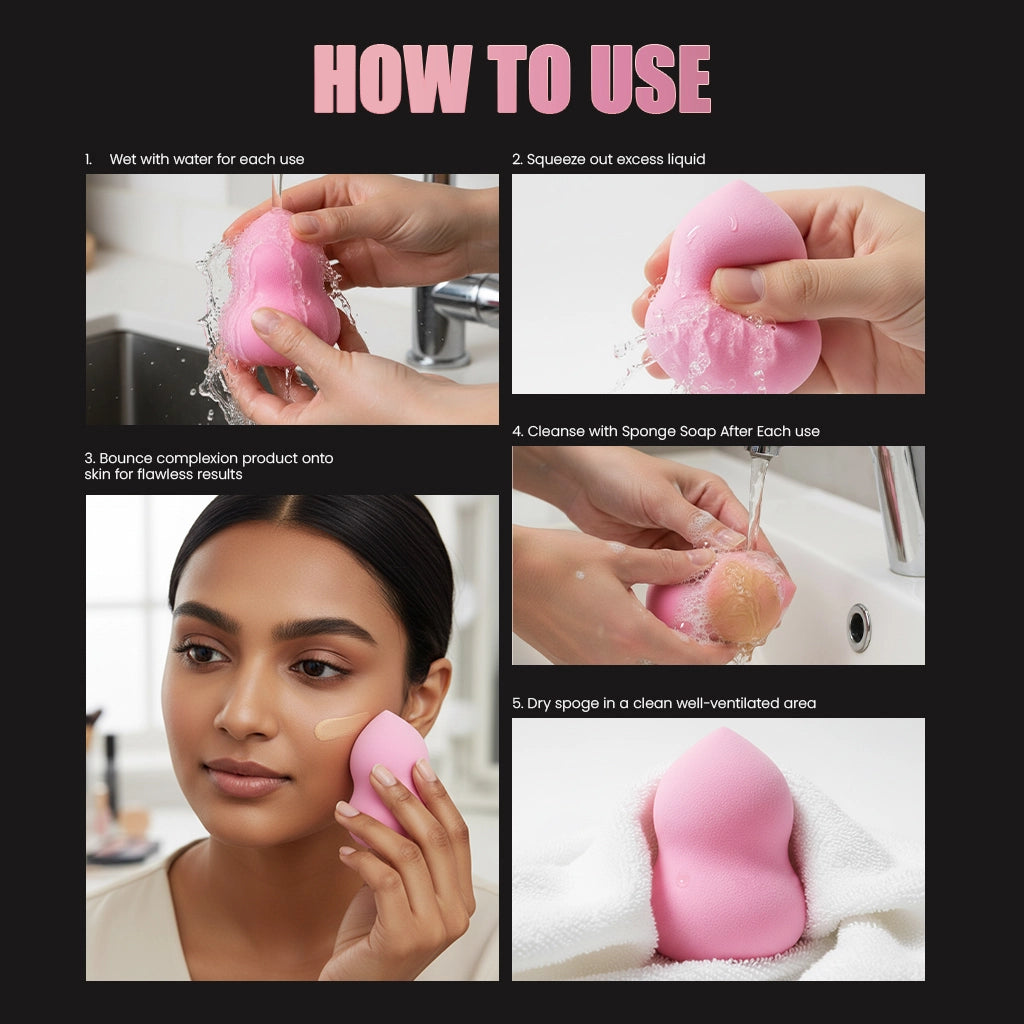 HOW TO USE

1. Wet with water for each use

2. Squeeze out excess liquid

3. Bounce complexion product onto skin for flawless results

4. Cleanse with Sponge Soap After Each use

5. Dry spoge in a clean well-ventilated area