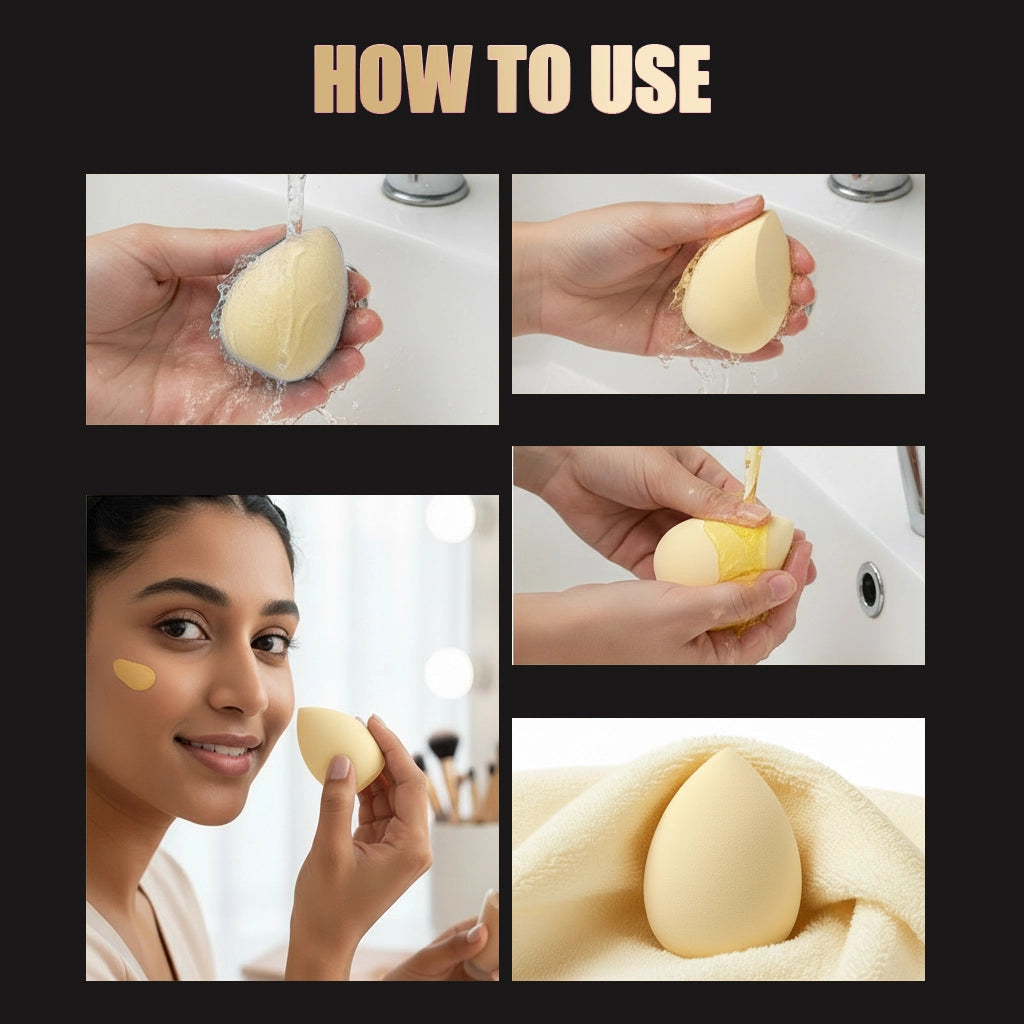 HOW TO USE