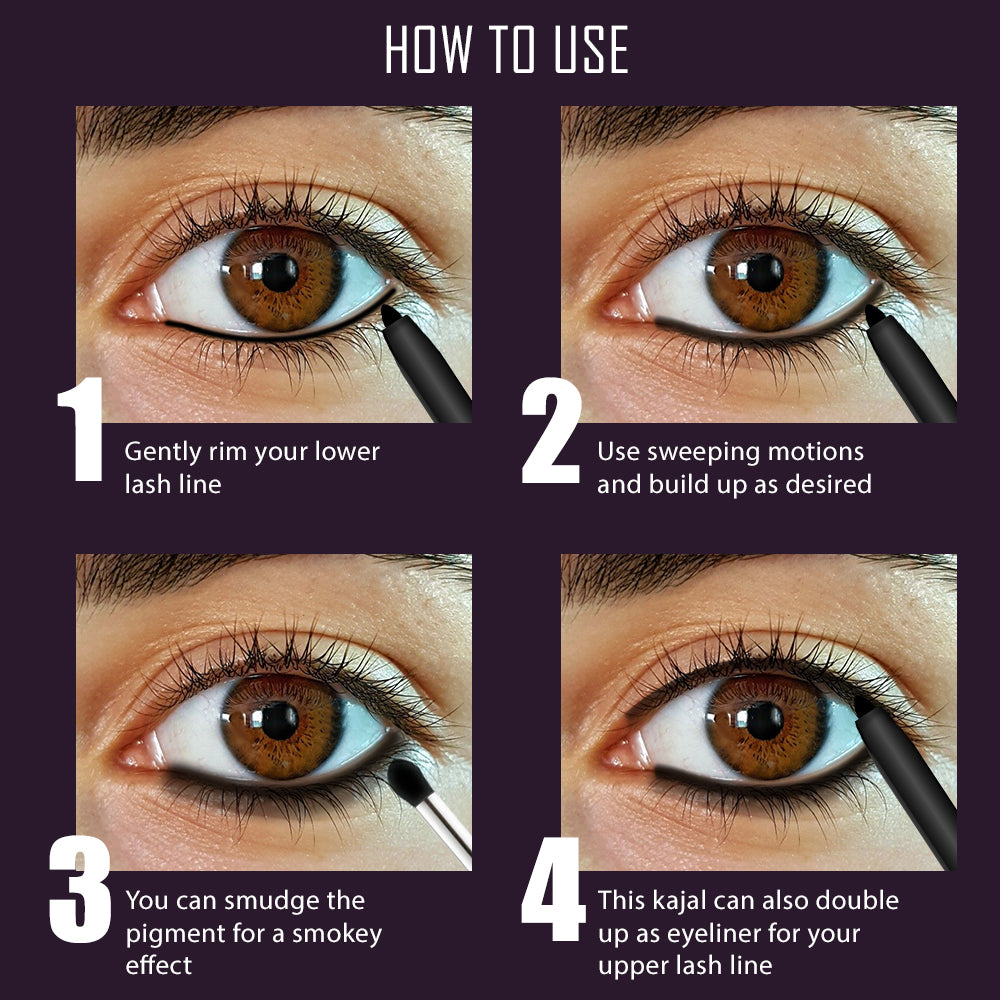 HOW TO USE

1 Gently rim your lower lash line

2 Use sweeping motions and build up as desired

3 You can smudge the pigment for a smokey effect

4 This kajal can also double up as eyeliner for your upper lash line